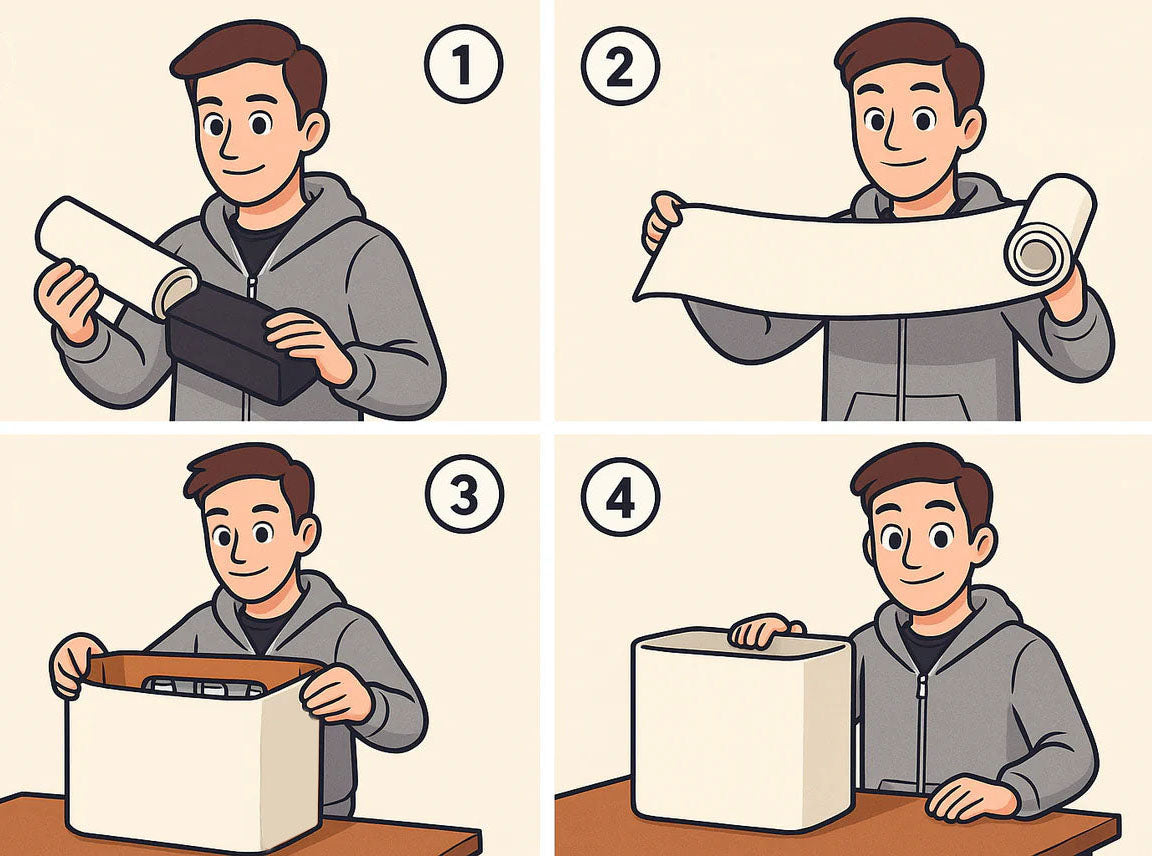 1
2
3
4